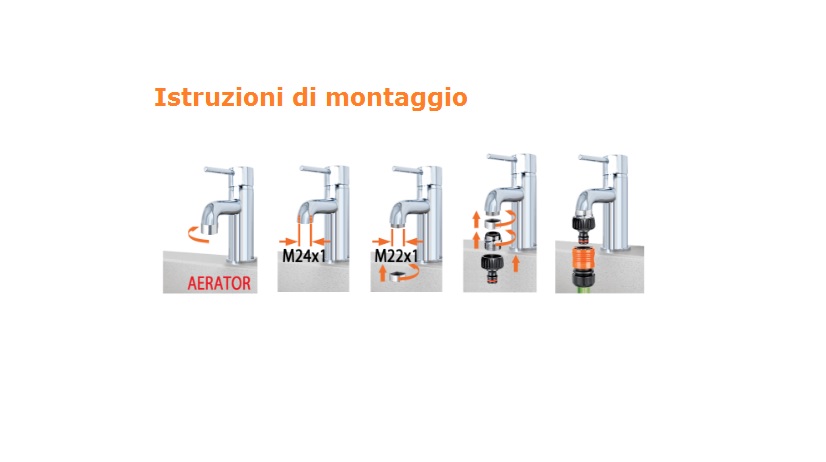 Istruzioni di montaggio

AERATOR

M24x1

M22x1